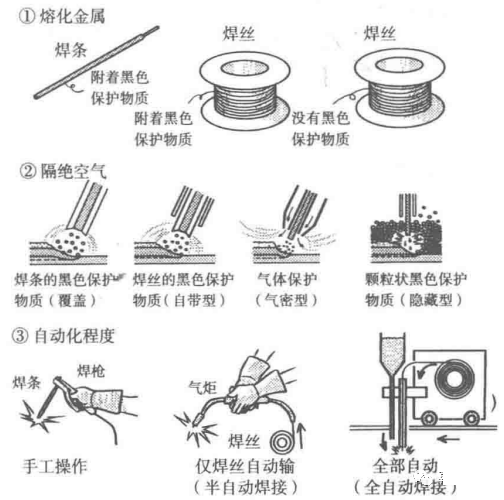 ① 熔化金属

焊条

附着黑色保护物质

焊丝

附着黑色保护物质

焊丝

没有黑色保护物质

② 隔绝空气

焊条的黑色保护物质（覆盖）

焊丝的黑色保护物质（自带型）

气体保护（气密型）

颗粒状黑色保护物质（隐藏型）

③ 自动化程度

焊条

焊枪

手工操作

气炬

焊丝

仅焊丝自动输（半自动焊接）

全部自动（全自动焊接）